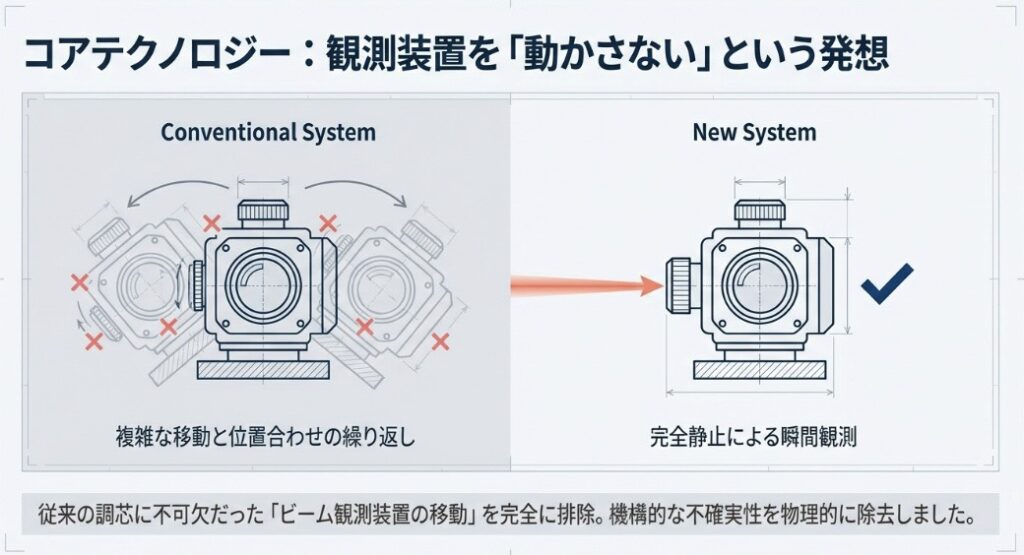 コアテクノロジー：観測装置を「動かさない」という発想

Conventional System

複雑な移動と位置合わせの繰り返し

New System

完全静止による瞬間観測

従来の調芯に不可欠だった「ビーム観測装置の移動」を完全に排除。機構的な不確実性を物理的に除去しました。